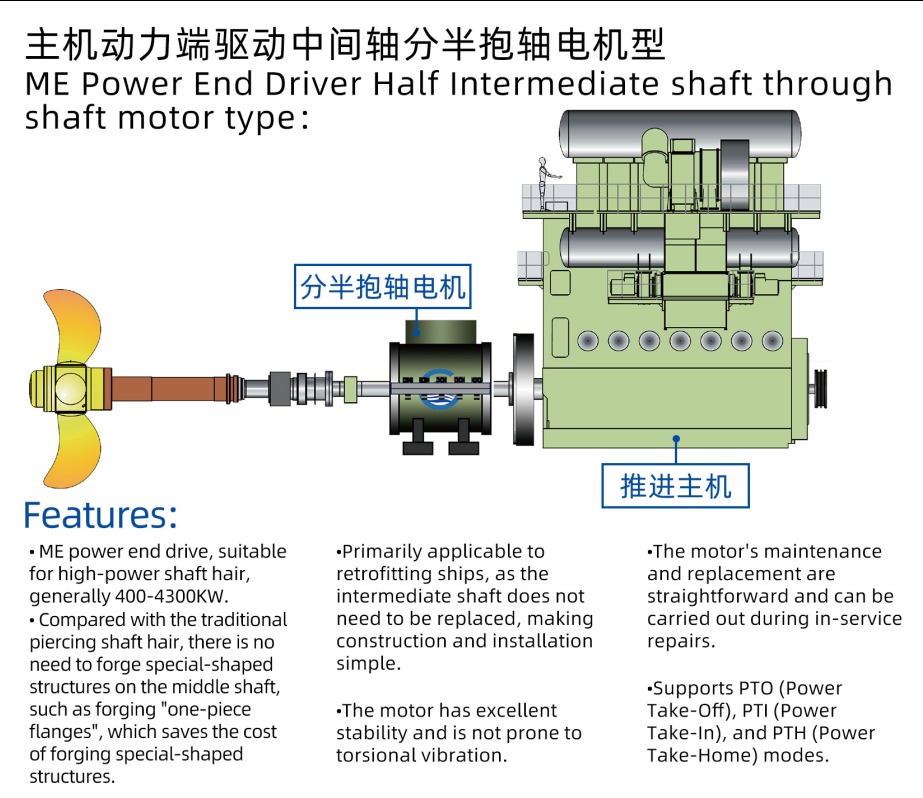 主机动力端驱动中间轴分半抱轴电机型
ME Power End Driver Half Intermediate shaft through shaft motor type:

分半抱轴电机

推进主机

Features:

• ME power end drive, suitable for high-power shaft hair, generally 400-4300KW.
• Compared with the traditional piercing shaft hair, there is no need to forge special-shaped structures on the middle shaft, such as forging "one-piece flanges", which saves the cost of forging special-shaped structures.

•Primarily applicable to retrofitting ships, as the intermediate shaft does not need to be replaced, making construction and installation simple.

•The motor has excellent stability and is not prone to torsional vibration.

•The motor's maintenance and replacement are straightforward and can be carried out during in-service repairs.

•Supports PTO (Power Take-Off), PTI (Power Take-In), and PTH (Power Take-Home) modes.