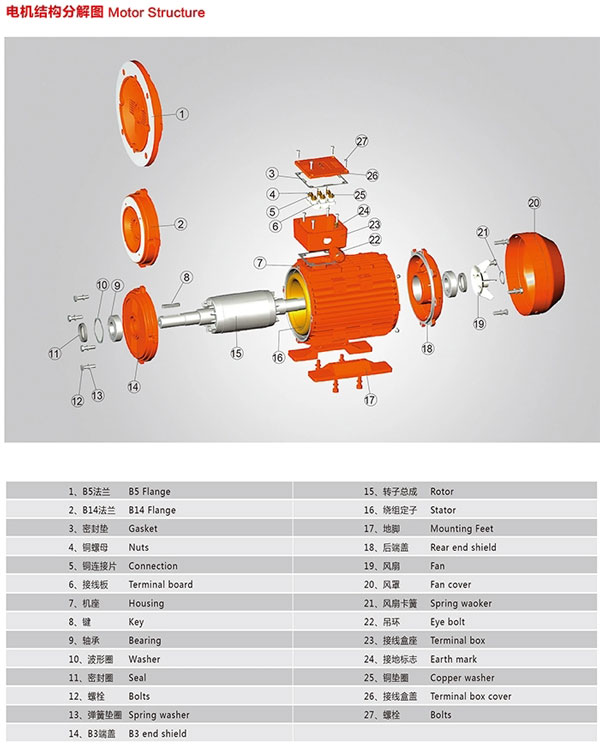 电机结构分解图 Motor Structure

1
2
3
4
5
6
7
8
9
10
11
12
13
14
15
16
17
18
19
20
21
22
23
24
25
26
27

| | | | |
|---|---|---|---|
| 1、B5法兰 | B5 Flange | 15、转子总成 | Rotor |
| 2、B14法兰 | B14 Flange | 16、绕组定子 | Stator |
| 3、密封垫 | Gasket | 17、地脚 | Mounting Feet |
| 4、铜螺母 | Nuts | 18、后端盖 | Rear end shield |
| 5、铜连接片 | Connection | 19、风扇 | Fan |
| 6、接线板 | Terminal board | 20、风罩 | Fan cover |
| 7、机座 | Housing | 21、风扇卡簧 | Spring waoker |
| 8、键 | Key | 22、吊环 | Eye bolt |
| 9、轴承 | Bearing | 23、接线盒座 | Terminal box |
| 10、波形圈 | Washer | 24、接地标志 | Earth mark |
| 11、密封圈 | Seal | 25、铜垫圈 | Copper washer |
| 12、螺栓 | Bolts | 26、接线盒盖 | Terminal box cover |
| 13、弹簧垫圈 | Spring washer | 27、螺栓 | Bolts |
| 14、B3端盖 | B3 end shield | | |